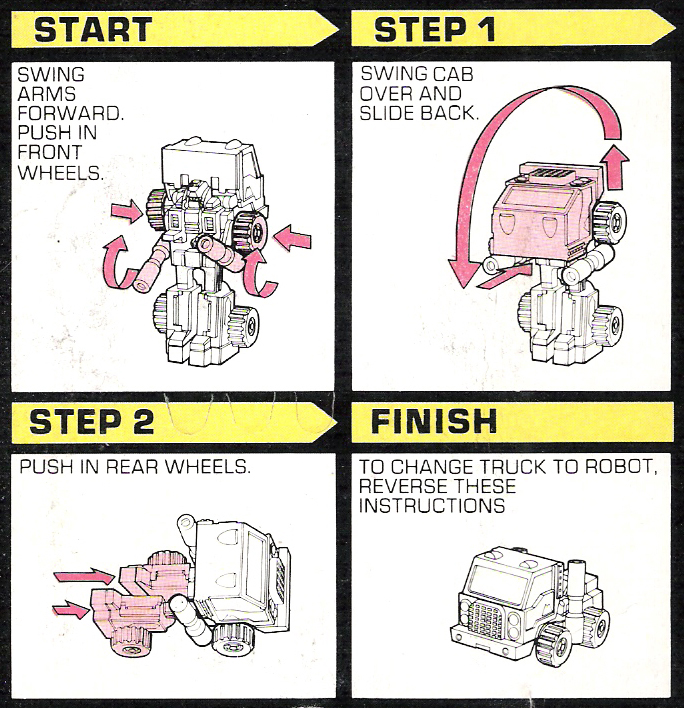 START

SWING ARMS FORWARD. PUSH IN FRONT WHEELS.

STEP 1

SWING CAB OVER AND SLIDE BACK.

STEP 2

PUSH IN REAR WHEELS.

FINISH

TO CHANGE TRUCK TO ROBOT, REVERSE THESE INSTRUCTIONS