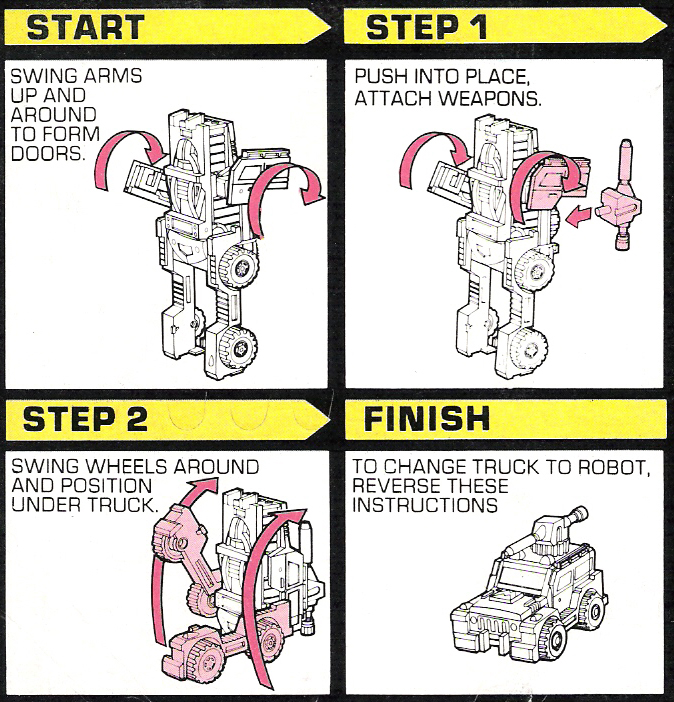 START

SWING ARMS UP AND AROUND TO FORM DOORS.

STEP 1

PUSH INTO PLACE, ATTACH WEAPONS.

STEP 2

SWING WHEELS AROUND AND POSITION UNDER TRUCK.

FINISH

TO CHANGE TRUCK TO ROBOT, REVERSE THESE INSTRUCTIONS