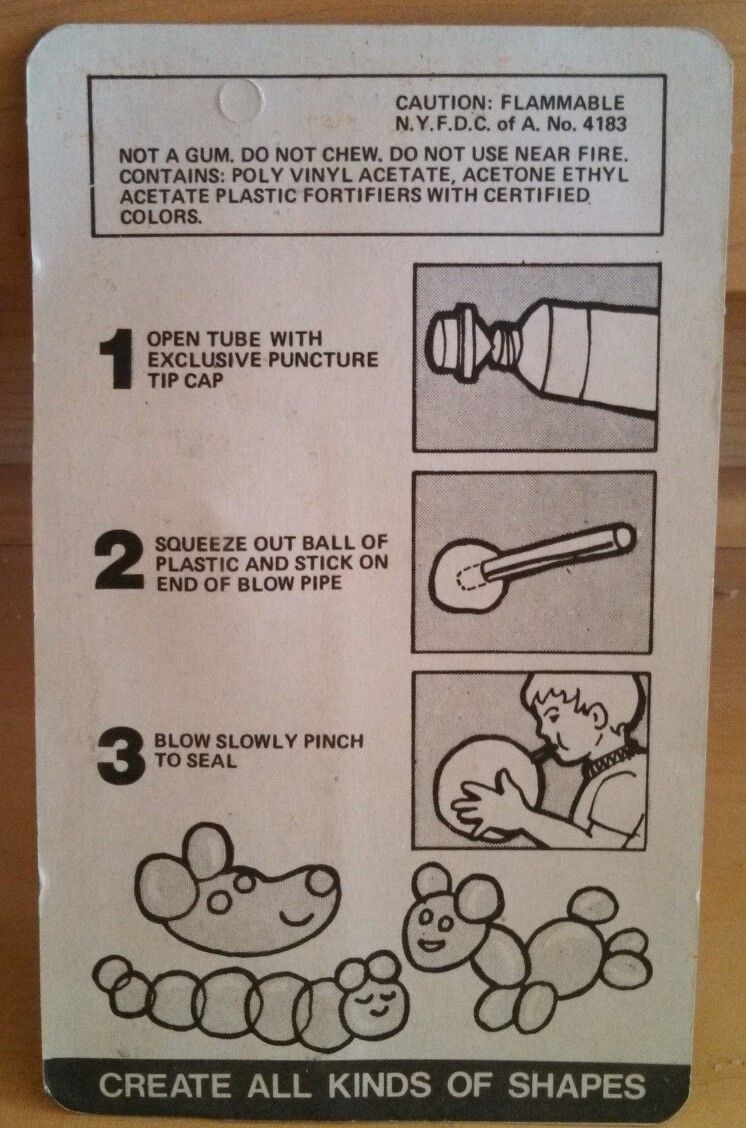 CAUTION: FLAMMABLE
N.Y.F.D.C. of A. No. 4183

NOT A GUM. DO NOT CHEW. DO NOT USE NEAR FIRE. CONTAINS: POLY VINYL ACETATE, ACETONE ETHYL ACETATE PLASTIC FORTIFIERS WITH CERTIFIED COLORS.

1 OPEN TUBE WITH EXCLUSIVE PUNCTURE TIP CAP

2 SQUEEZE OUT BALL OF PLASTIC AND STICK ON END OF BLOW PIPE

3 BLOW SLOWLY PINCH TO SEAL

CREATE ALL KINDS OF SHAPES